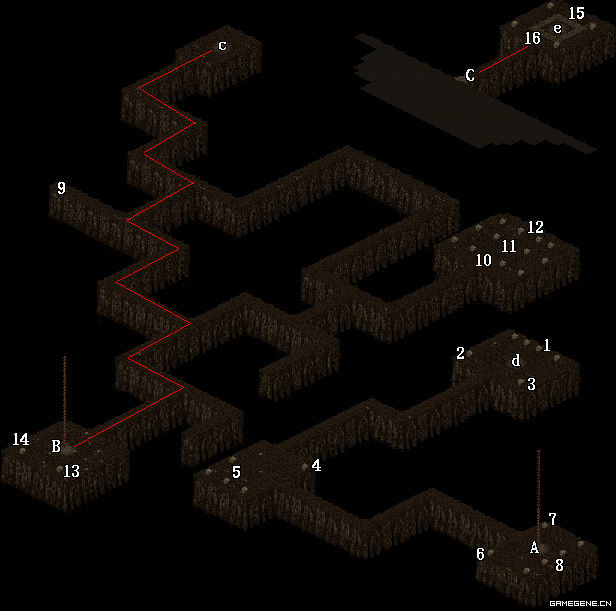 c

15
e
16
C

9

12
11
10

2
1
d
3

14
B
13

5
4

7
6
A
8

GAMEGENE.CN